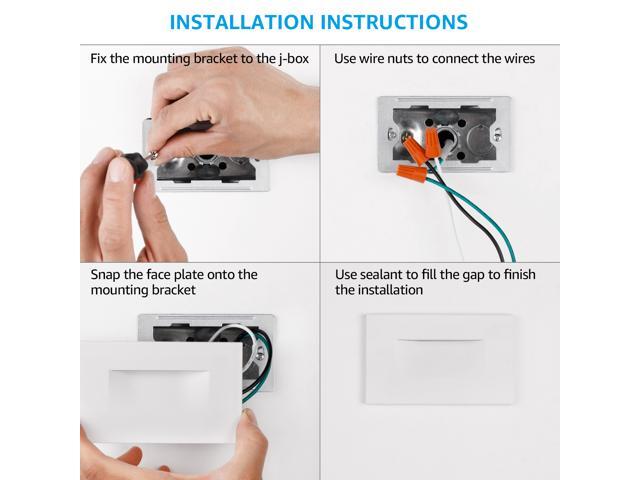 INSTALLATION INSTRUCTIONS

Fix the mounting bracket to the j-box

Use wire nuts to connect the wires

Snap the face plate onto the mounting bracket

Use sealant to fill the gap to finish the installation