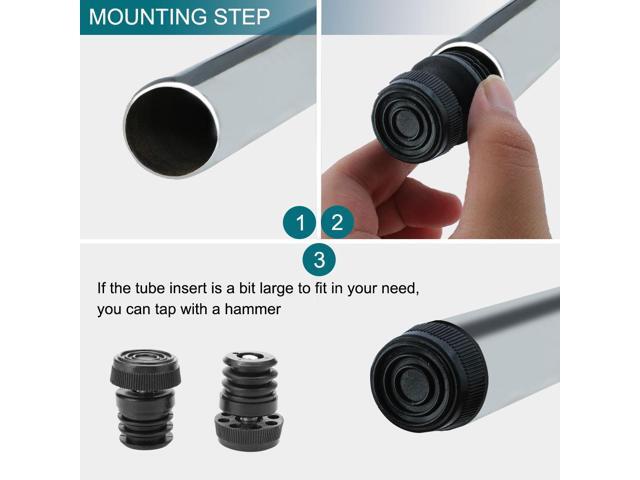 MOUNTING STEP

1

2

3

If the tube insert is a bit large to fit in your need, you can tap with a hammer