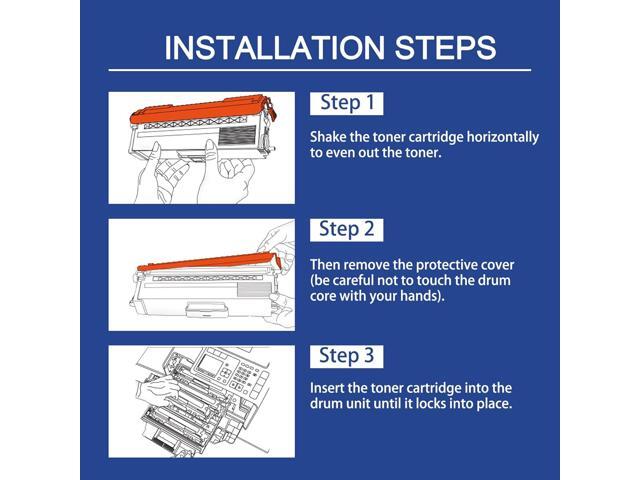 INSTALLATION STEPS

Step 1

Shake the toner cartridge horizontally to even out the toner.

Step 2

Then remove the protective cover (be careful not to touch the drum core with your hands).

Step 3

Insert the toner cartridge into the drum unit until it locks into place.