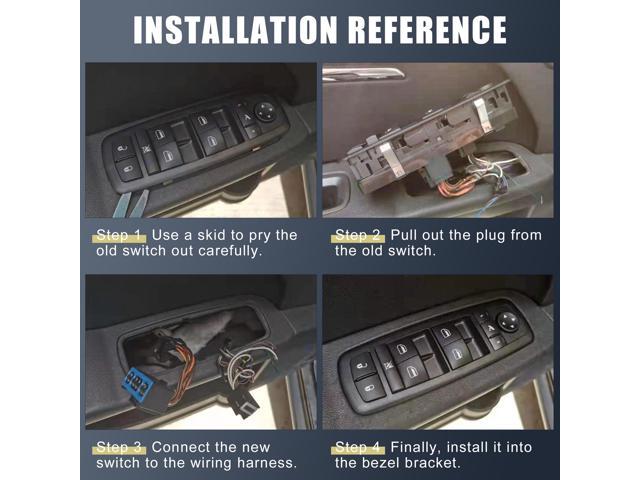 INSTALLATION REFERENCE

Step 1 Use a skid to pry the old switch out carefully.

Step 2 Pull out the plug from the old switch.

Step 3 Connect the new switch to the wiring harness.

Step 4 Finally, install it into the bezel bracket.