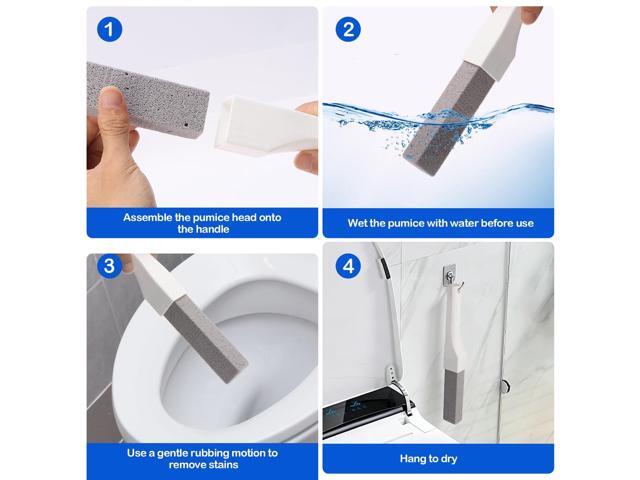 1

Assemble the pumice head onto the handle

2

Wet the pumice with water before use

3

Use a gentle rubbing motion to remove stains

4

Hang to dry