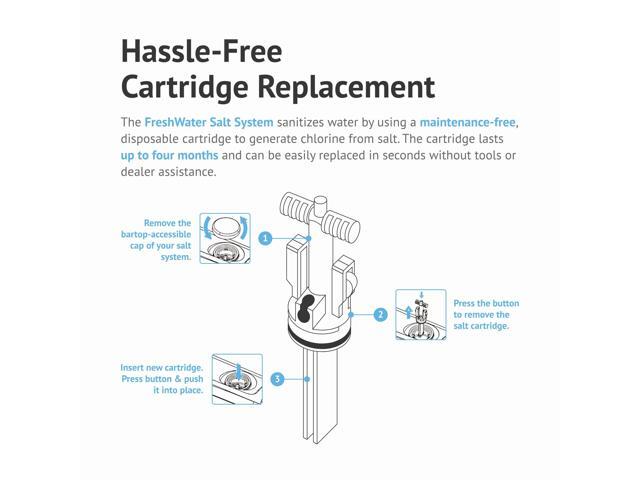 Hassle-Free
Cartridge Replacement

The FreshWater Salt System sanitizes water by using a maintenance-free, disposable cartridge to generate chlorine from salt. The cartridge lasts up to four months and can be easily replaced in seconds without tools or dealer assistance.

Remove the bartop-accessible cap of your salt system.

1

2

Press the button to remove the salt cartridge.

Insert new cartridge. Press button & push it into place.

3