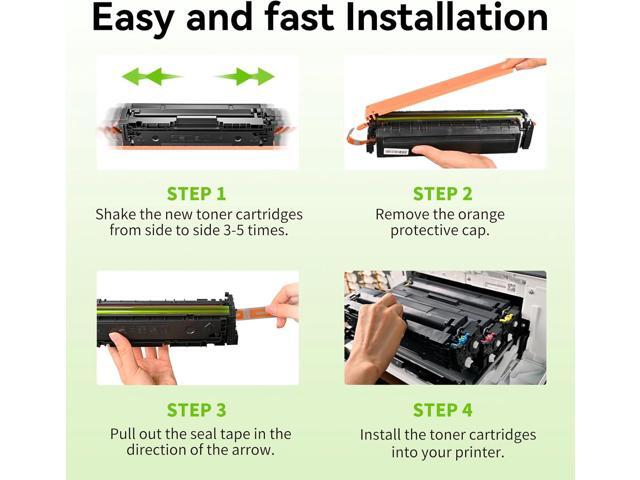 Easy and fast Installation

STEP 1
Shake the new toner cartridges from side to side 3-5 times.

STEP 2
Remove the orange protective cap.

STEP 3
Pull out the seal tape in the direction of the arrow.

STEP 4
Install the toner cartridges into your printer.