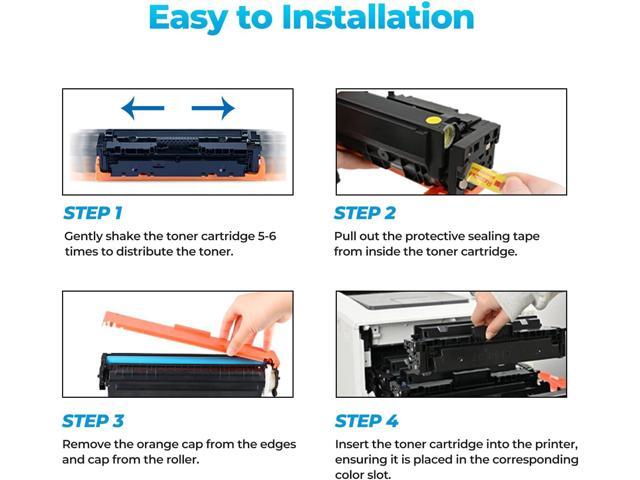 Easy to Installation

STEP 1
Gently shake the toner cartridge 5-6 times to distribute the toner.

STEP 2
Pull out the protective sealing tape from inside the toner cartridge.

STEP 3
Remove the orange cap from the edges and cap from the roller.

STEP 4
Insert the toner cartridge into the printer, ensuring it is placed in the corresponding color slot.