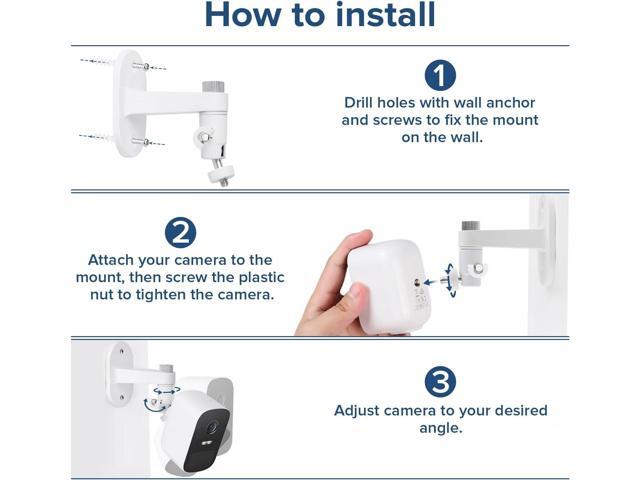 How to install

1

Drill holes with wall anchor and screws to fix the mount on the wall.

2

Attach your camera to the mount, then screw the plastic nut to tighten the camera.

3

Adjust camera to your desired angle.