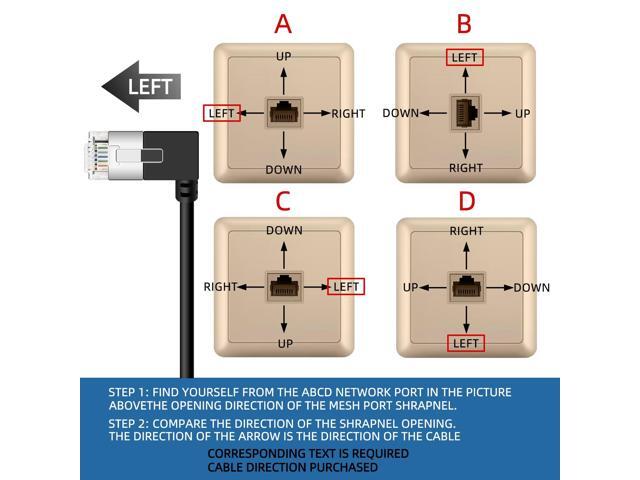 LEFT

A

UP

LEFT

RIGHT

DOWN

B

LEFT

DOWN

UP

RIGHT

C

DOWN

RIGHT

LEFT

UP

D

RIGHT

UP

DOWN

LEFT

STEP 1: FIND YOURSELF FROM THE ABCD NETWORK PORT IN THE PICTURE ABOVETHE OPENING DIRECTION OF THE MESH PORT SHRAPNEL.

STEP 2: COMPARE THE DIRECTION OF THE SHRAPNEL OPENING. THE DIRECTION OF THE ARROW IS THE DIRECTION OF THE CABLE

CORRESPONDING TEXT IS REQUIRED
CABLE DIRECTION PURCHASED