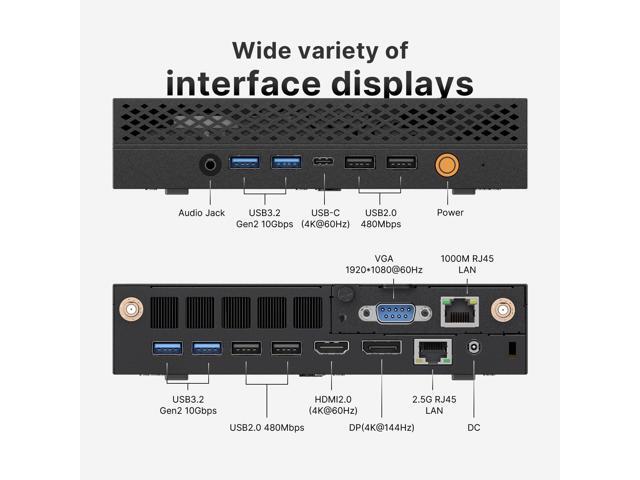 Wide variety of
interface displays

Audio Jack

USB3.2
Gen2 10Gbps

USB-C
(4K@60Hz)

USB2.0
480Mbps

Power

VGA
1920*1080@60Hz

1000M RJ45
LAN

USB3.2
Gen2 10Gbps

USB2.0 480Mbps

HDMI2.0
(4K@60Hz)

DP(4K@144Hz)

2.5G RJ45
LAN

DC