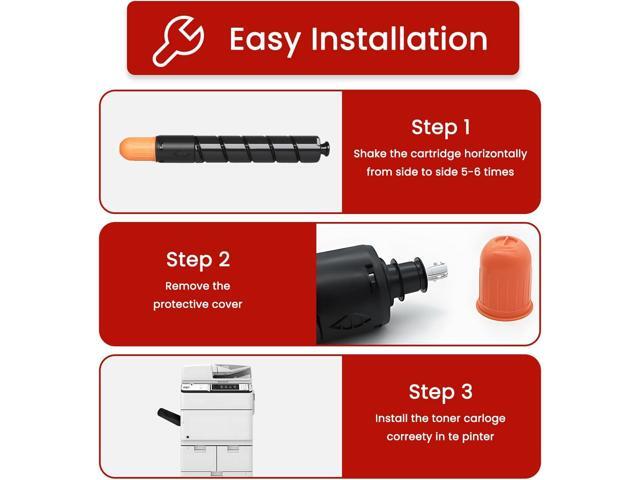 Easy Installation

Step 1
Shake the cartridge horizontally from side to side 5-6 times

Step 2
Remove the protective cover

Step 3
Install the toner carloge correety in te pinter