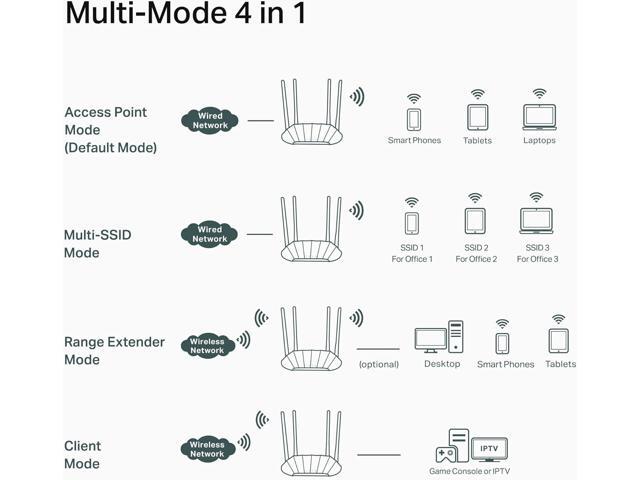 Multi-Mode 4 in 1

Access Point Mode (Default Mode)

Wired Network

Smart Phones

Tablets

Laptops

Multi-SSID Mode

Wired Network

SSID 1 For Office 1

SSID 2 For Office 2

SSID 3 For Office 3

Range Extender Mode

Wireless Network

(optional)

Desktop

Smart Phones

Tablets

Client Mode

Wireless Network

IPTV

Game Console or IPTV