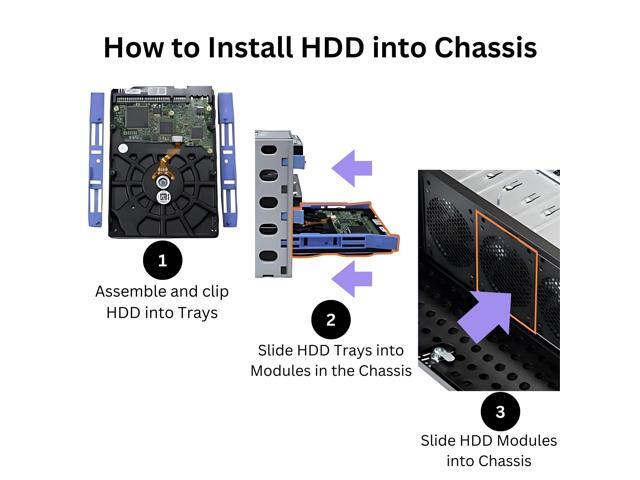 How to Install HDD into Chassis

1
Assemble and clip HDD into Trays

2
Slide HDD Trays into Modules in the Chassis

3
Slide HDD Modules into Chassis