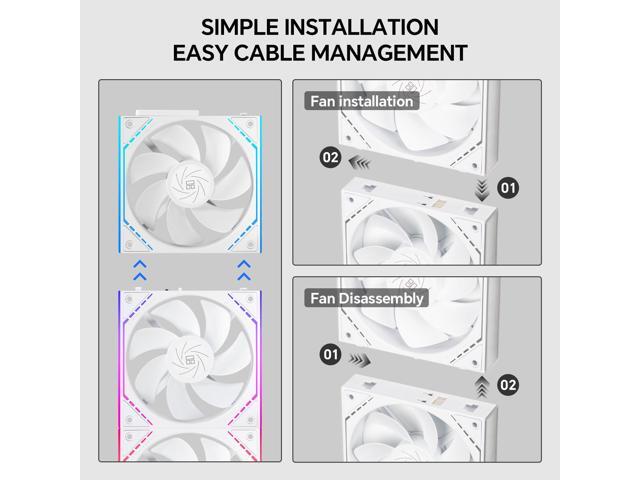 SIMPLE INSTALLATION
EASY CABLE MANAGEMENT

Fan installation

02

01

Fan Disassembly

01

02