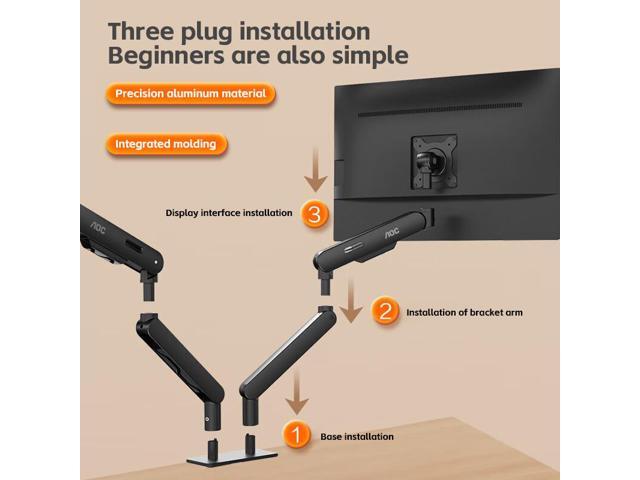 Three plug installation
Beginners are also simple

Precision aluminum material

Integrated molding

Display interface installation 3

AOC

AOC

2 Installation of bracket arm

1 Base installation