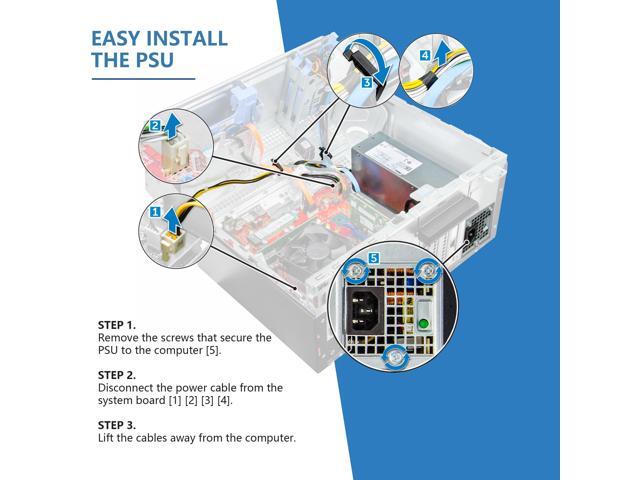 EASY INSTALL THE PSU

3

4

2

1

5

STEP 1.
Remove the screws that secure the PSU to the computer [5].

STEP 2.
Disconnect the power cable from the system board [1] [2] [3] [4].

STEP 3.
Lift the cables away from the computer.