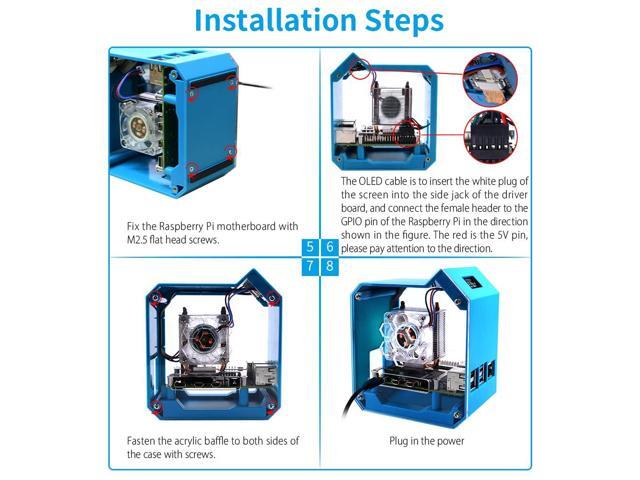 Installation Steps

Fix the Raspberry Pi motherboard with M2.5 flat head screws.

The OLED cable is to insert the white plug of the screen into the side jack of the driver board, and connect the female header to the GPIO pin of the Raspberry Pi in the direction shown in the figure. The red is the 5V pin, please pay attention to the direction.

5 6
7 8

Fasten the acrylic baffle to both sides of the case with screws.

Plug in the power