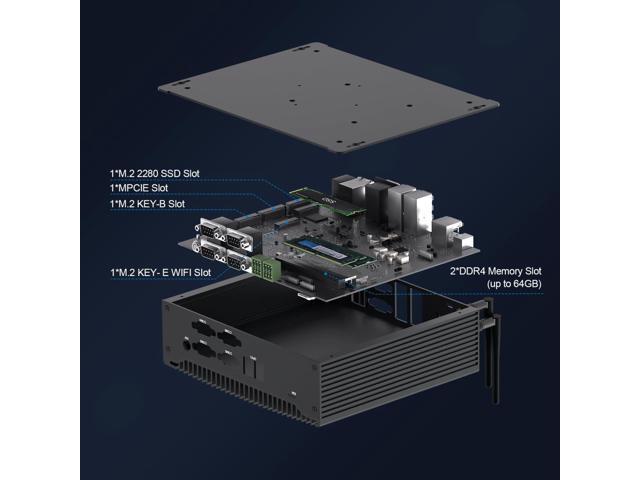 1*M.2 2280 SSD Slot
1*MPCIE Slot
1*M.2 KEY-B Slot
1*M.2 KEY- E WIFI Slot
2*DDR4 Memory Slot
(up to 64GB)