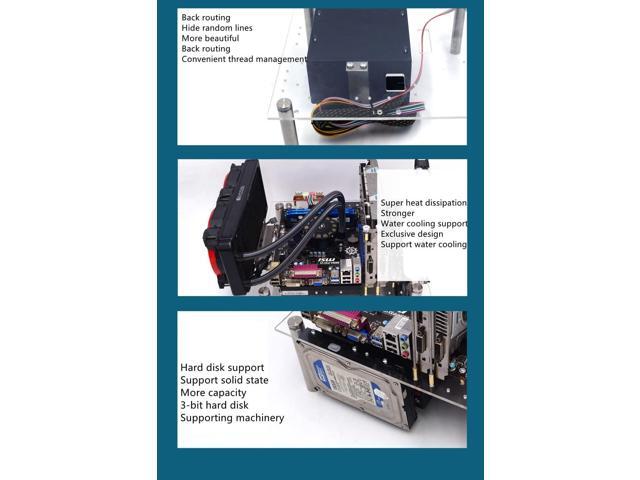 Back routing
Hide random lines
More beautiful
Back routing
Convenient thread management

Super heat dissipation
Stronger
Water cooling support
Exclusive design
Support water cooling

Hard disk support
Support solid state
More capacity
3-bit hard disk
Supporting machinery