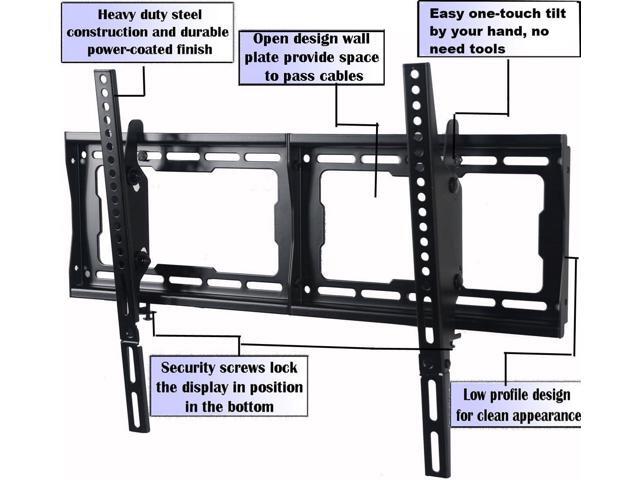 Heavy duty steel construction and durable power-coated finish

Open design wall plate provide space to pass cables

Easy one-touch tilt by your hand, no need tools

Security screws lock the display in position in the bottom

Low profile design for clean appearance