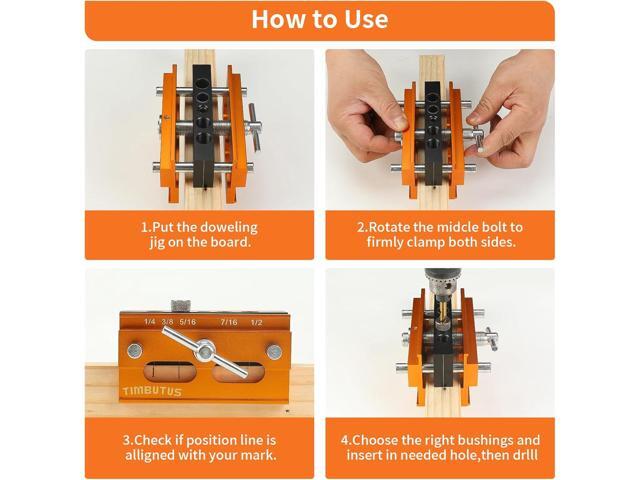 How to Use

1.Put the doweling jig on the board.

2.Rotate the midcle bolt to firmly clamp both sides.

1/4 3/8 5/16 7/16 1/2

TIMBUTUS

3.Check if position line is alligned with your mark.

4.Choose the right bushings and insert in needed hole,then drlll