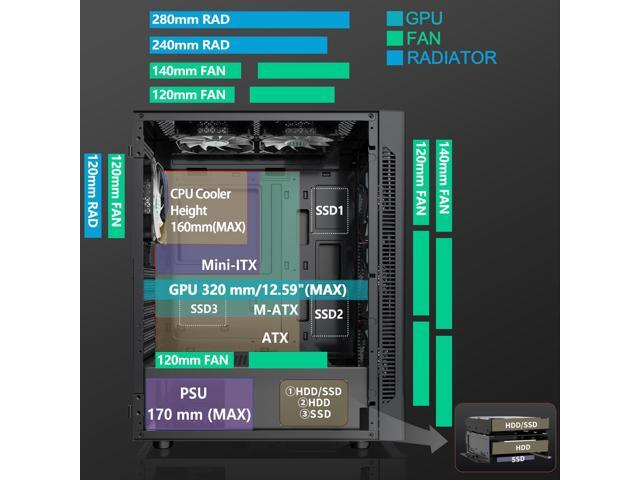 280mm RAD
240mm RAD
140mm FAN
120mm FAN

GPU
FAN
RADIATOR

120mm RAD
120mm FAN

120mm FAN
140mm FAN

CPU Cooler Height 160mm(MAX)
SSD1
Mini-ITX
GPU 320 mm/12.59"(MAX)
SSD3
M-ATX
SSD2
ATX
120mm FAN
PSU 170 mm (MAX)
①HDD/SSD
②HDD
③SSD

HDD/SSD
HDD
SSD