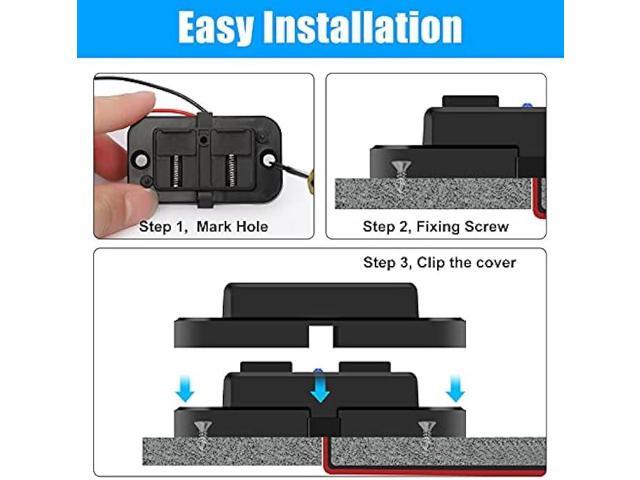 Easy Installation

Step 1, Mark Hole

Step 2, Fixing Screw

Step 3, Clip the cover