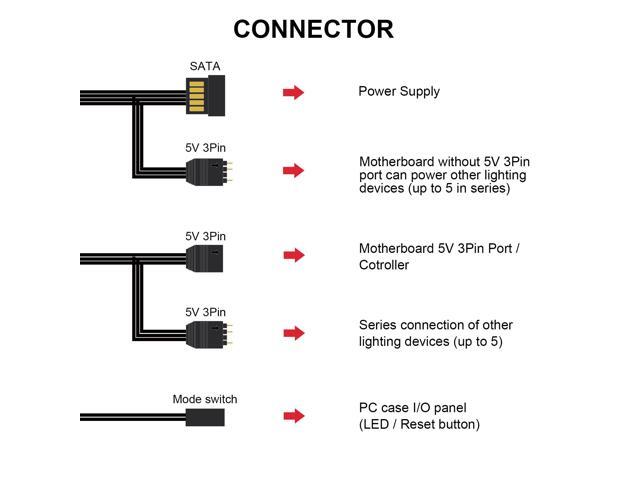 CONNECTOR

SATA

Power Supply

5V 3Pin

Motherboard without 5V 3Pin port can power other lighting devices (up to 5 in series)

5V 3Pin

Motherboard 5V 3Pin Port / Cotroller

5V 3Pin

Series connection of other lighting devices (up to 5)

Mode switch

PC case I/O panel (LED / Reset button)