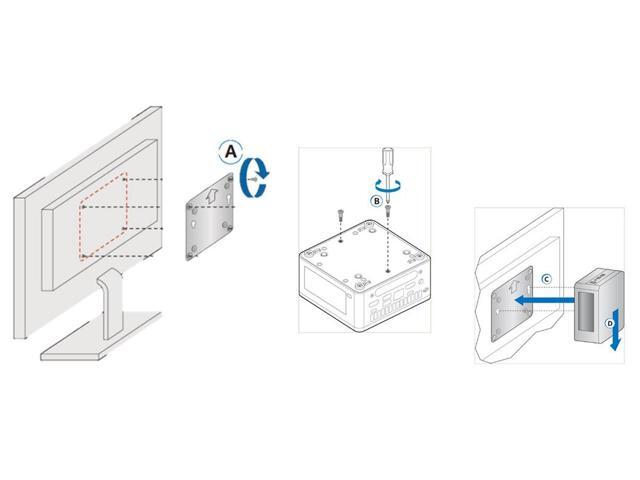 A

B

C

D