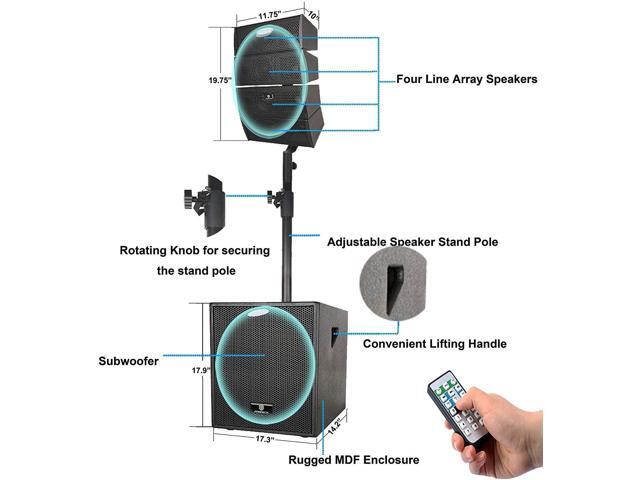 11.75"

10"

19.75"

Four Line Array Speakers

Rotating Knob for securing the stand pole

Adjustable Speaker Stand Pole

Convenient Lifting Handle

Subwoofer

17.9"

17.3"

14.2"

Rugged MDF Enclosure