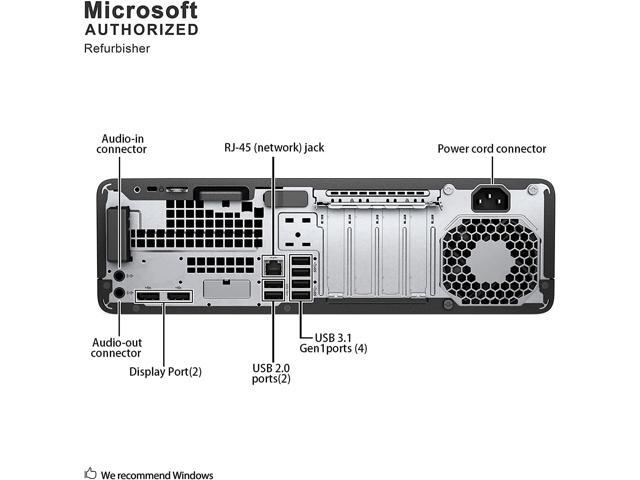 Microsoft
AUTHORIZED
Refurbisher

Audio-in connector

RJ-45 (network) jack

Power cord connector

Audio-out connector

Display Port(2)

USB 2.0 ports(2)

USB 3.1 Gen1ports (4)

We recommend Windows