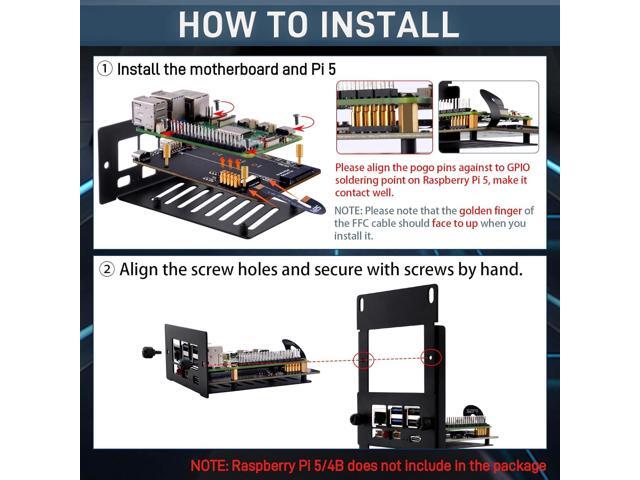 HOW TO INSTALL

① Install the motherboard and Pi 5

Please align the pogo pins against to GPIO soldering point on Raspberry Pi 5, make it contact well.

NOTE: Please note that the golden finger of the FFC cable should face to up when you install it.

② Align the screw holes and secure with screws by hand.

NOTE: Raspberry Pi 5/4B does not include in the package