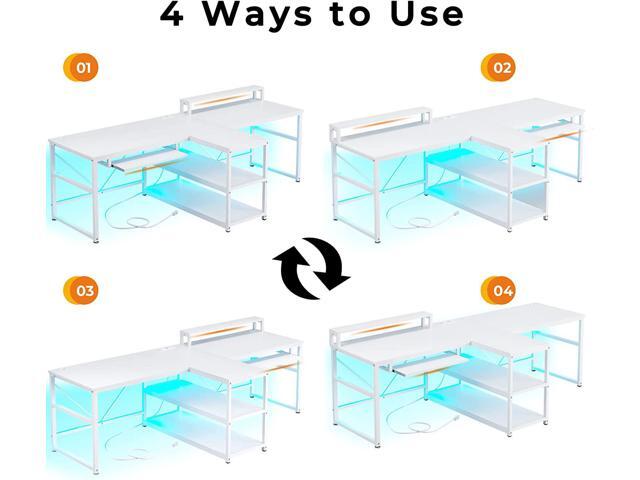 4 Ways to Use

01

02

03

04