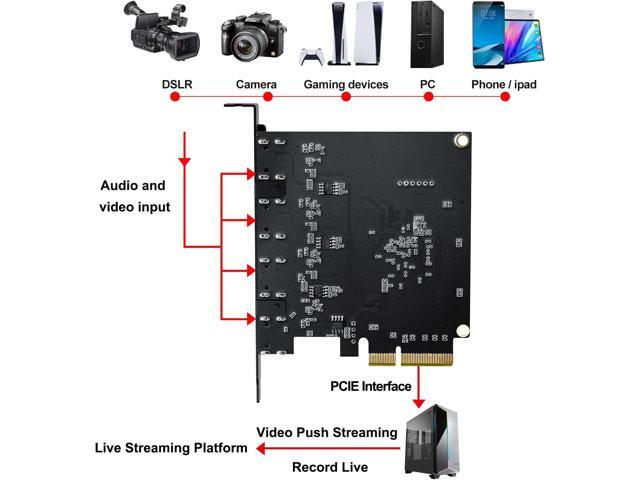 DSLR
Camera
Gaming devices
PC
Phone / ipad

Audio and video input

PCIE Interface

Video Push Streaming
Live Streaming Platform
Record Live