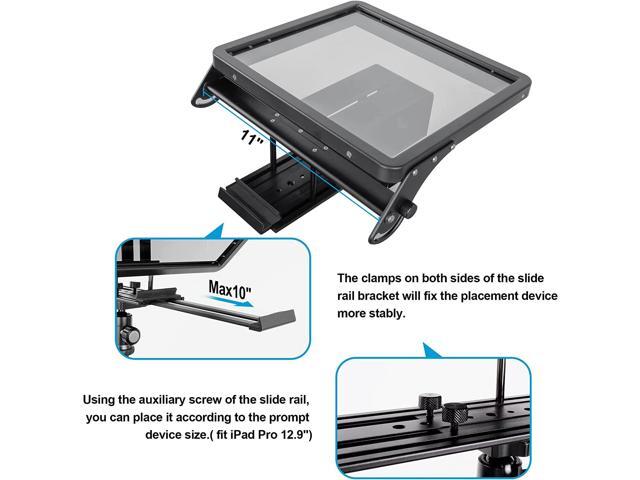 11"

Max10"

The clamps on both sides of the slide rail bracket will fix the placement device more stably.

Using the auxiliary screw of the slide rail, you can place it according to the prompt device size.( fit iPad Pro 12.9")