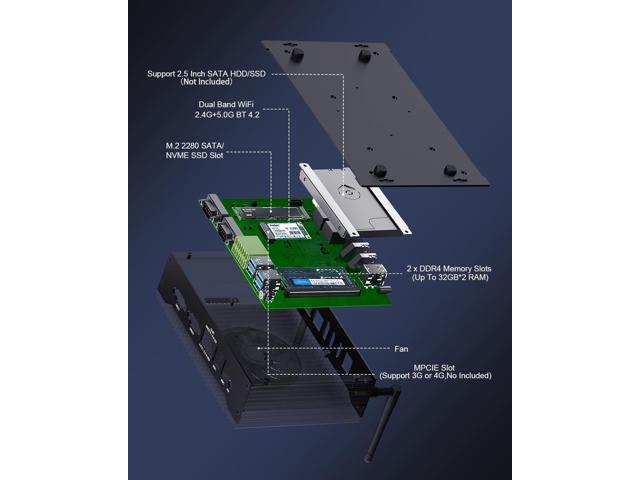 Support 2.5 Inch SATA HDD/SSD
(Not Included)

Dual Band WiFi
2.4G+5.0G BT 4.2

M.2 2280 SATA/
NVME SSD Slot

2 x DDR4 Memory Slots
(Up To 32GB*2 RAM)

Fan

MPCIE Slot
(Support 3G or 4G,No Included)