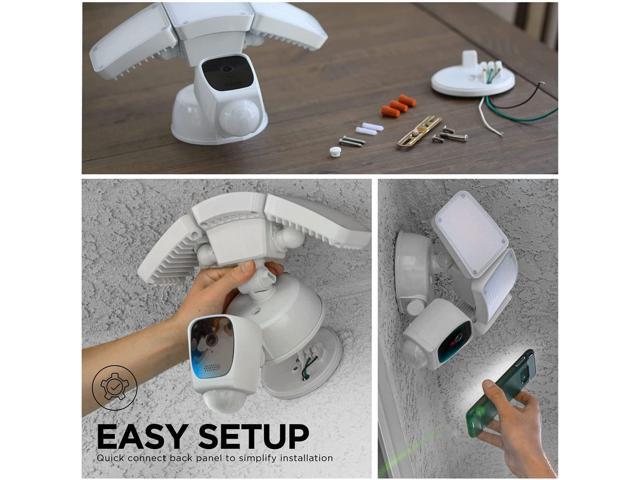 EASY SETUP
Quick connect back panel to simplify installation