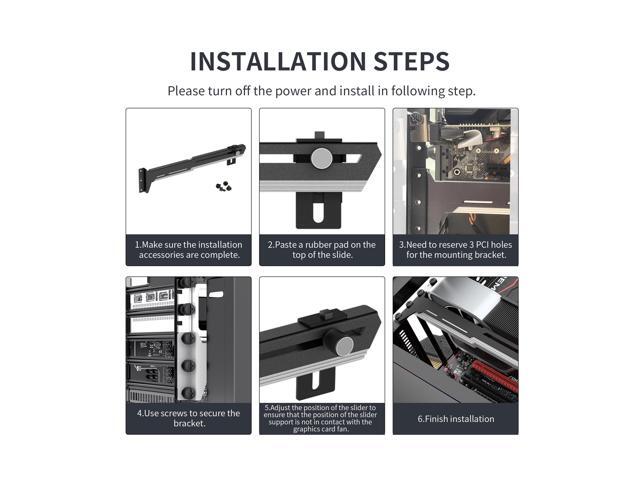 INSTALLATION STEPS

Please turn off the power and install in following step.

1.Make sure the installation accessories are complete.

2.Paste a rubber pad on the top of the slide.

3.Need to reserve 3 PCI holes for the mounting bracket.

4.Use screws to secure the bracket.

5.Adjust the position of the slider to ensure that the position of the slider support is not in contact with the graphics card fan.

6.Finish installation