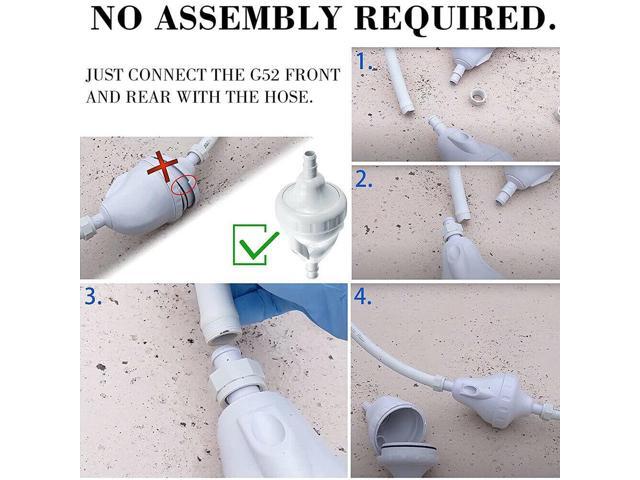 NO ASSEMBLY REQUIRED.

JUST CONNECT THE G52 FRONT AND REAR WITH THE HOSE.

1.

2.

3.

4.