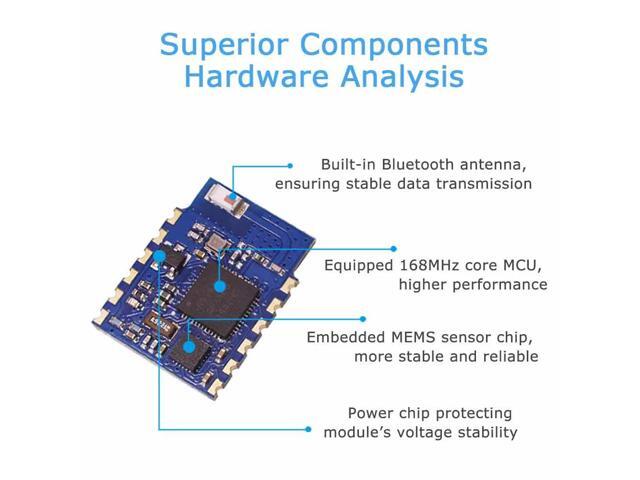 Superior Components
Hardware Analysis

Built-in Bluetooth antenna, ensuring stable data transmission

Equipped 168MHz core MCU, higher performance

Embedded MEMS sensor chip, more stable and reliable

Power chip protecting module's voltage stability