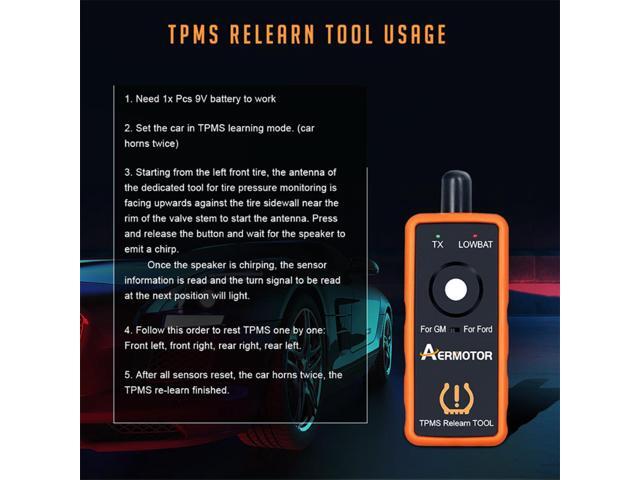 TPMS RELEARN TOOL USAGE

1. Need 1x Pcs 9V battery to work

2. Set the car in TPMS learning mode. (car horns twice)

3. Starting from the left front tire, the antenna of the dedicated tool for tire pressure monitoring is facing upwards against the tire sidewall near the rim of the valve stem to start the antenna. Press and release the button and wait for the speaker to emit a chirp.

Once the speaker is chirping, the sensor information is read and the turn signal to be read at the next position will light.

4. Follow this order to rest TPMS one by one: Front left, front right, rear right, rear left.

5. After all sensors reset, the car horns twice, the TPMS re-learn finished.

TX LOWBAT

For GM For Ford

AERMOTOR

TPMS Relearn TOOL