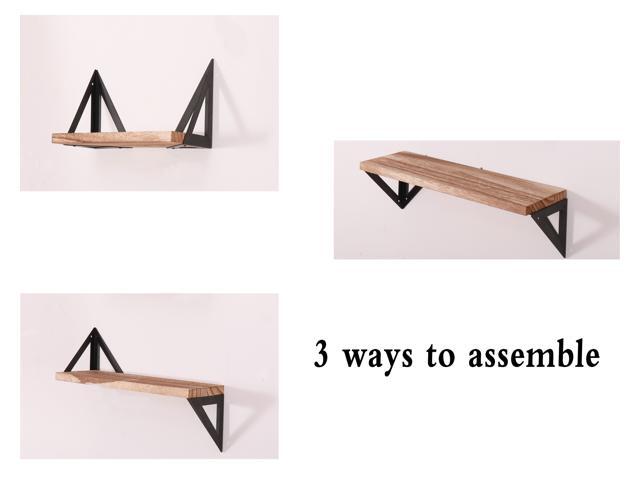 3 ways to assemble