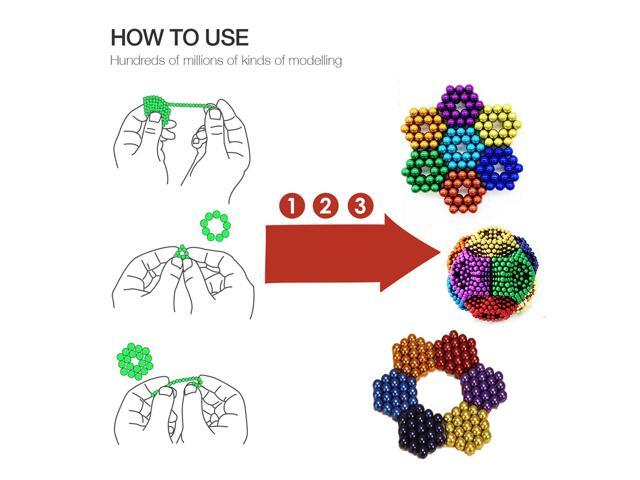 HOW TO USE
Hundreds of millions of kinds of modelling

1 2 3