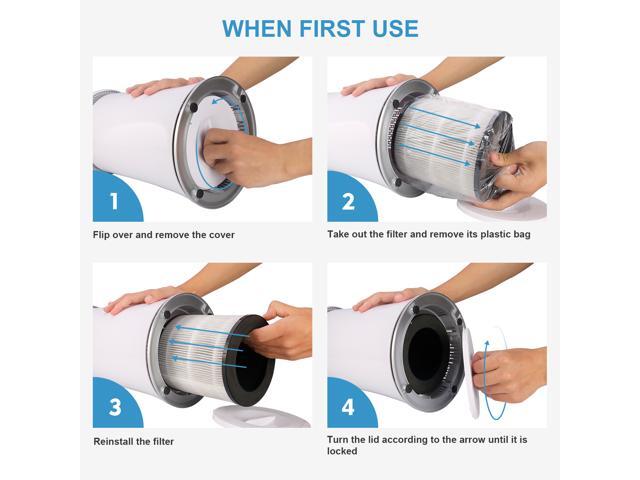 WHEN FIRST USE

1

Flip over and remove the cover

2

Take out the filter and remove its plastic bag

3

Reinstall the filter

4

Turn the lid according to the arrow until it is locked