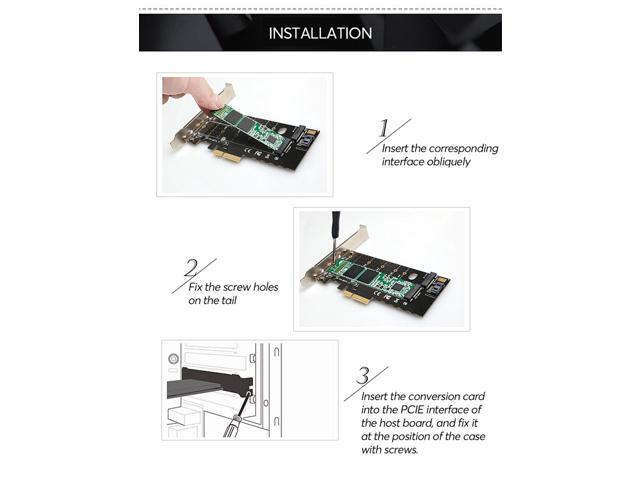 INSTALLATION

1
Insert the corresponding interface obliquely

2
Fix the screw holes on the tail

3
Insert the conversion card into the PCIE interface of the host board, and fix it at the position of the case with screws.