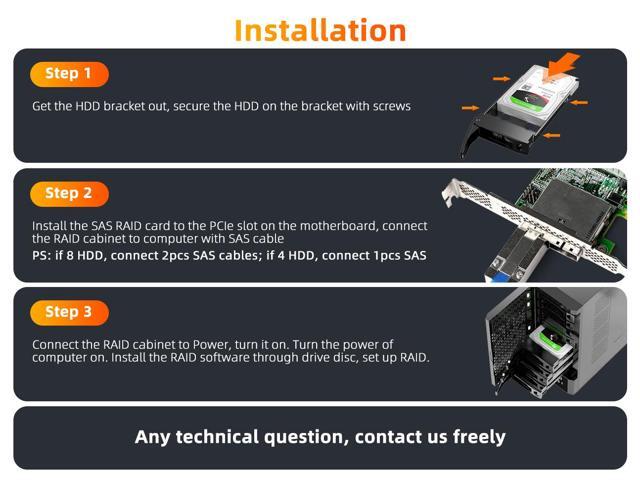 Installation

Step 1

Get the HDD bracket out, secure the HDD on the bracket with screws

Step 2

Install the SAS RAID card to the PCIe slot on the motherboard, connect the RAID cabinet to computer with SAS cable

PS: if 8 HDD, connect 2pcs SAS cables; if 4 HDD, connect 1pcs SAS

Step 3

Connect the RAID cabinet to Power, turn it on. Turn the power of computer on. Install the RAID software through drive disc, set up RAID.

Any technical question, contact us freely