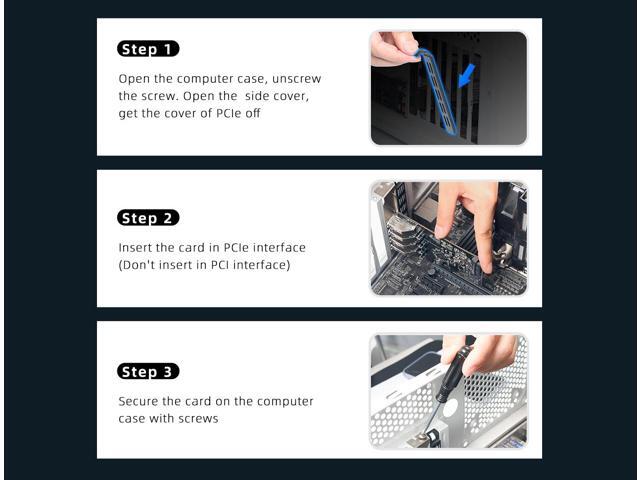 Step 1

Open the computer case, unscrew the screw. Open the  side cover, get the cover of PCIe off

Step 2

Insert the card in PCIe interface (Don't insert in PCI interface)

Step 3

Secure the card on the computer case with screws