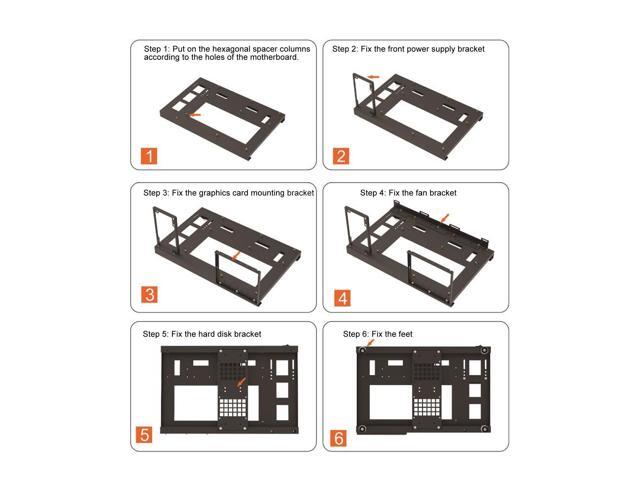 Step 1: Put on the hexagonal spacer columns according to the holes of the motherboard.

1

Step 2: Fix the front power supply bracket

2

Step 3: Fix the graphics card mounting bracket

3

Step 4: Fix the fan bracket

4

Step 5: Fix the hard disk bracket

5

Step 6: Fix the feet

6