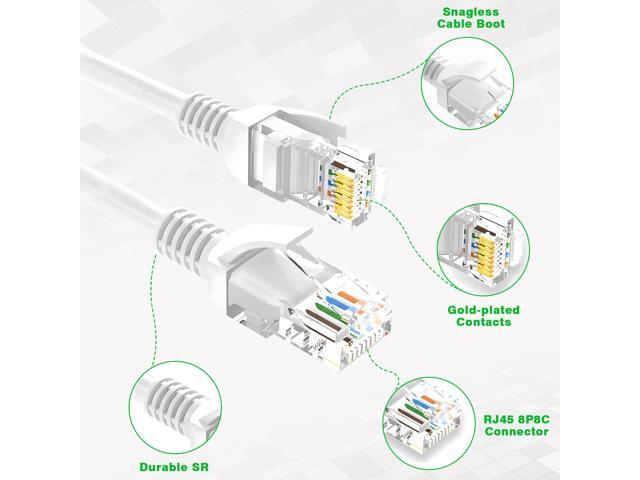 Snagless Cable Boot

Gold-plated Contacts

RJ45 8P8C Connector

Durable SR