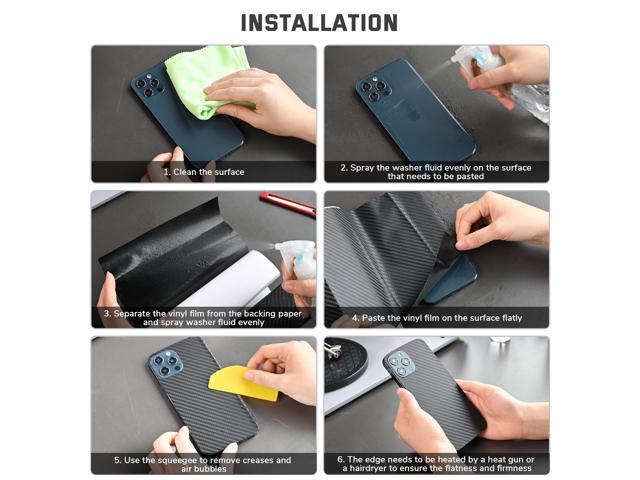 INSTALLATION

1. Clean the surface

2. Spray the washer fluid evenly on the surface that needs to be pasted

3. Separate the vinyl film from the backing paper and spray washer fluid evenly

4. Paste the vinyl film on the surface flatly

5. Use the squeegee to remove creases and air bubbles

6. The edge needs to be heated by a heat gun or a hairdryer to ensure the flatness and firmness