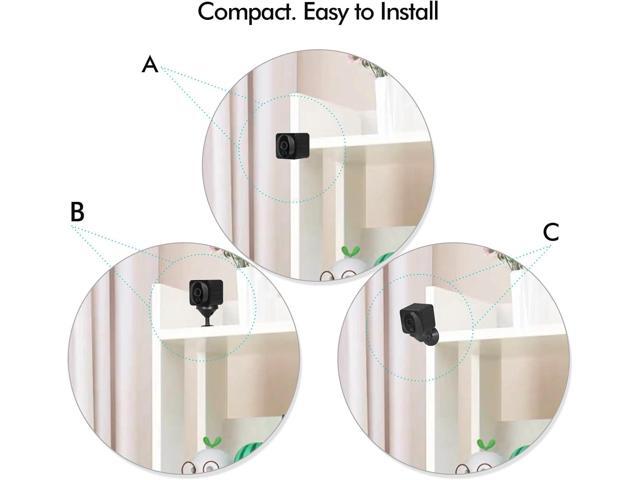 Compact. Easy to Install

A

B

C