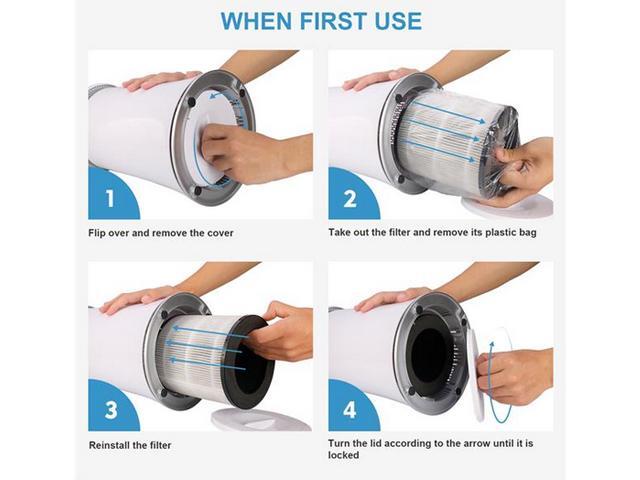 WHEN FIRST USE

1

Flip over and remove the cover

2

Take out the filter and remove its plastic bag

3

Reinstall the filter

4

Turn the lid according to the arrow until it is locked