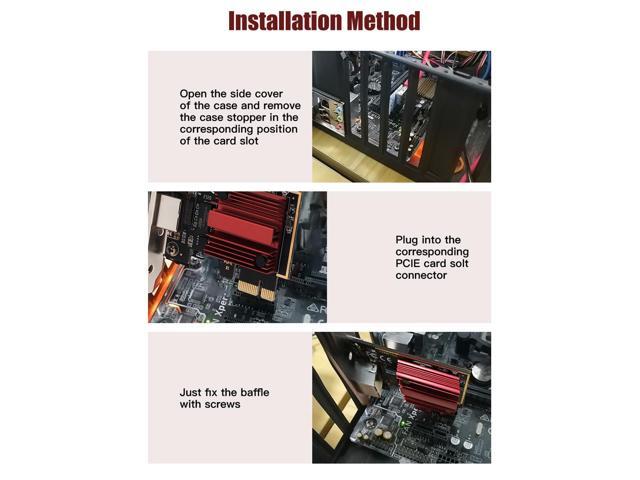 Installation Method

Open the side cover of the case and remove the case stopper in the corresponding position of the card slot

Plug into the corresponding PCIE card solt connector

Just fix the baffle with screws